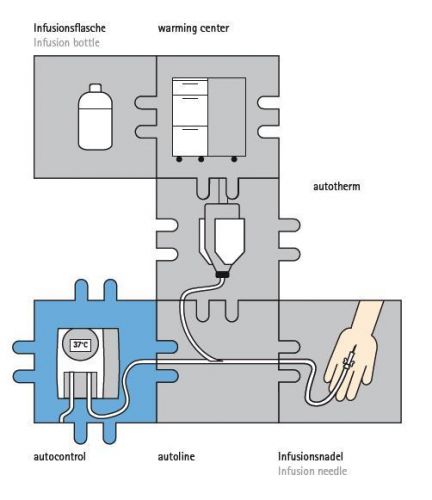 Infusionsflasche
Infusion bottle

warming center

autotherm

37°C

autocontrol

autoline

Infusionsnadel
Infusion needle