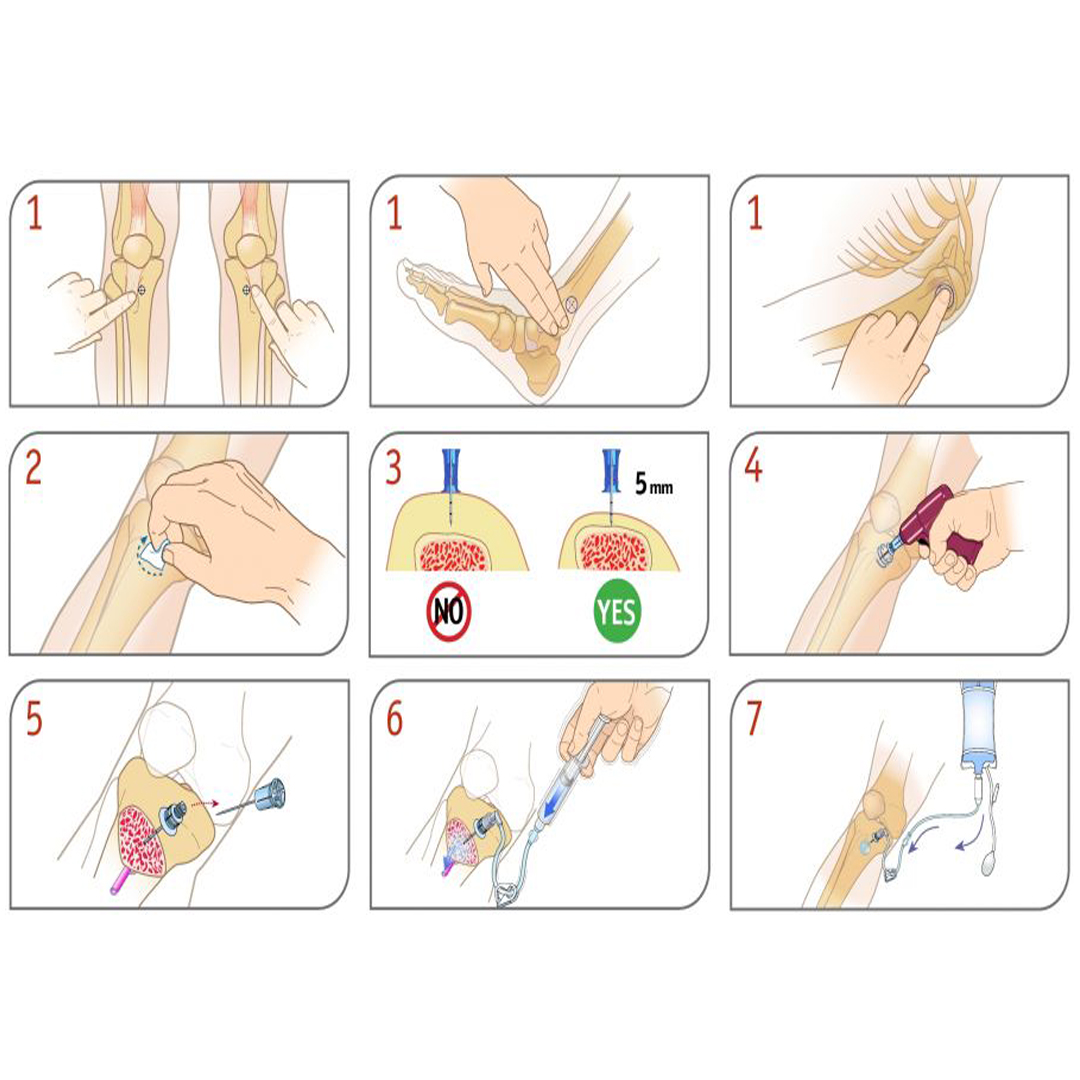 1

1

1

2

3

5 mm

NO

YES

4

5

6

7